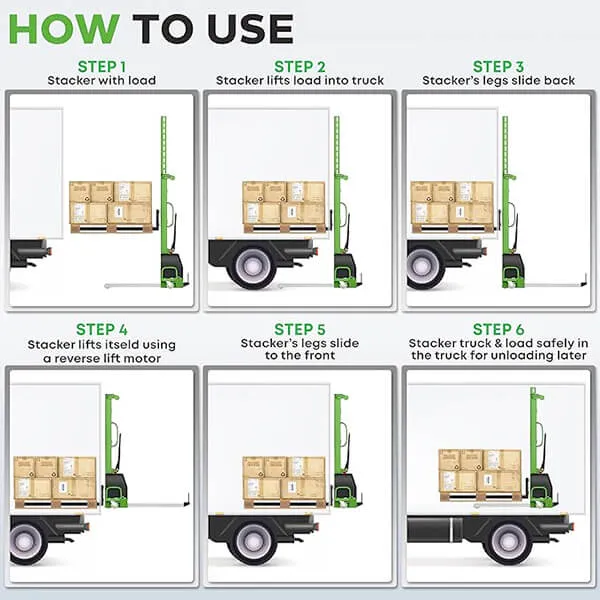 HOW TO USE

STEP 1
Stacker with load

STEP 2
Stacker lifts load into truck

STEP 3
Stacker's legs slide back

STEP 4
Stacker lifts itseld using a reverse lift motor

STEP 5
Stacker's legs slide to the front

STEP 6
Stacker truck & load safely in the truck for unloading later